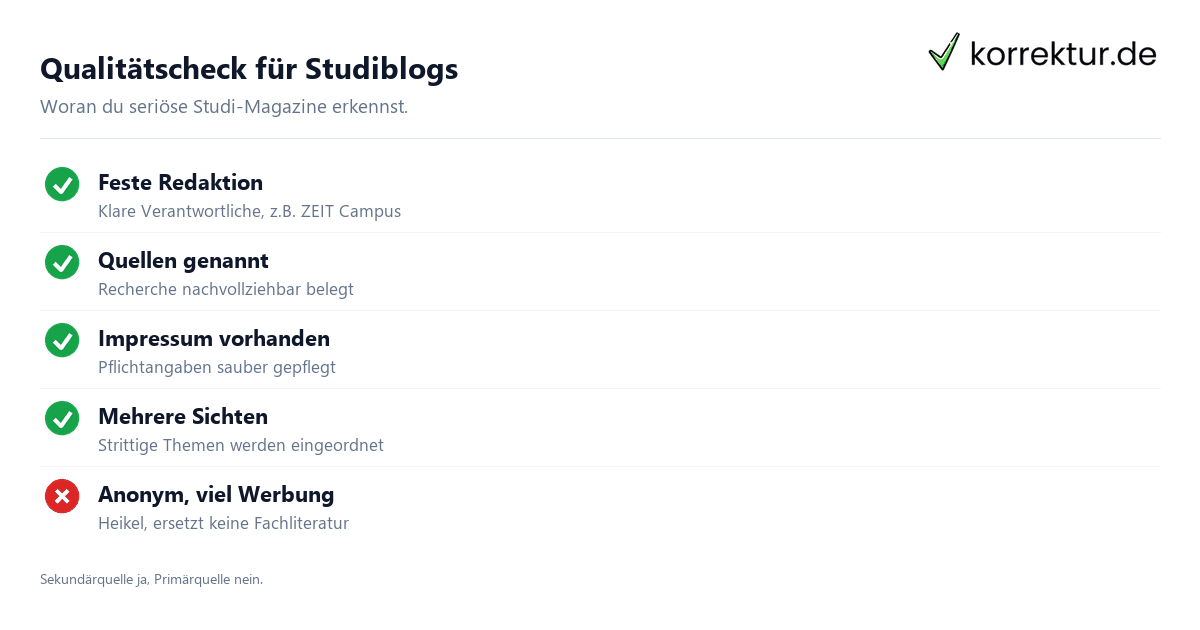 Qualitätscheck für Studiblogs

korrektur.de

Woran du seriöse Studi-Magazine erkennst.

Feste Redaktion
Klare Verantwortliche, z.B. ZEIT Campus

Quellen genannt
Recherche nachvollziehbar belegt

Impressum vorhanden
Pflichtangaben sauber gepflegt

Mehrere Sichten
Strittige Themen werden eingeordnet

Anonym, viel Werbung
Heikel, ersetzt keine Fachliteratur

Sekundärquelle ja, Primärquelle nein.