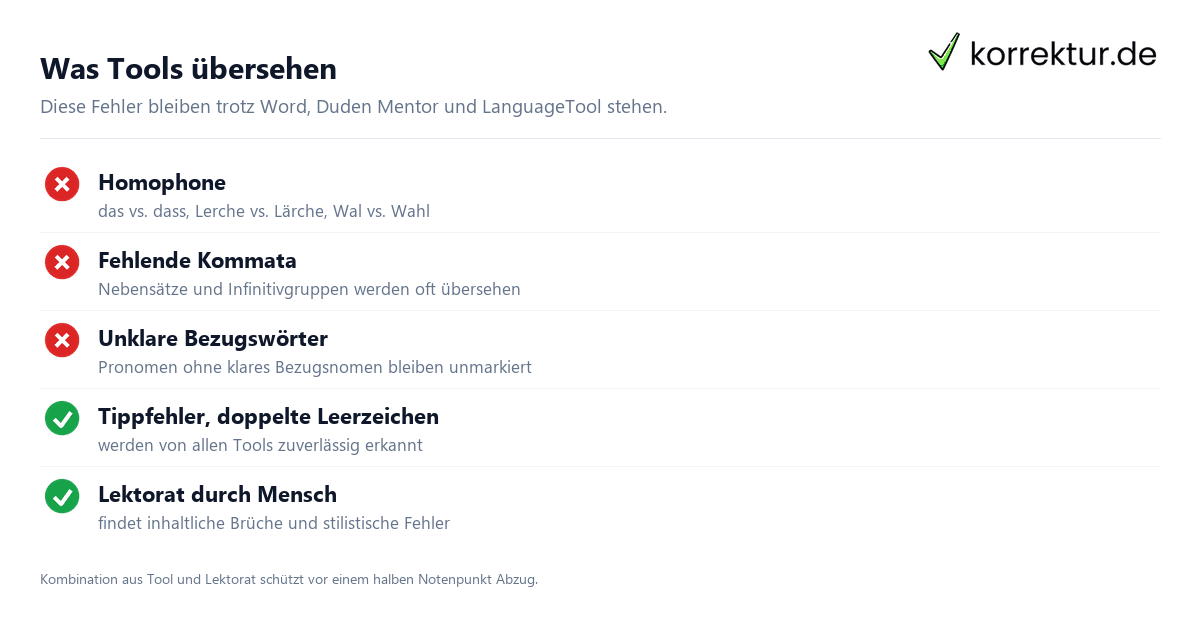 Was Tools übersehen

korrektur.de

Diese Fehler bleiben trotz Word, Duden Mentor und LanguageTool stehen.

Homophone
das vs. dass, Lerche vs. Lärche, Wal vs. Wahl

Fehlende Kommata
Nebensätze und Infinitivgruppen werden oft übersehen

Unklare Bezugswörter
Pronomen ohne klares Bezugsnomen bleiben unmarkiert

Tippfehler, doppelte Leerzeichen
werden von allen Tools zuverlässig erkannt

Lektorat durch Mensch
findet inhaltliche Brüche und stilistische Fehler

Kombination aus Tool und Lektorat schützt vor einem halben Notenpunkt Abzug.