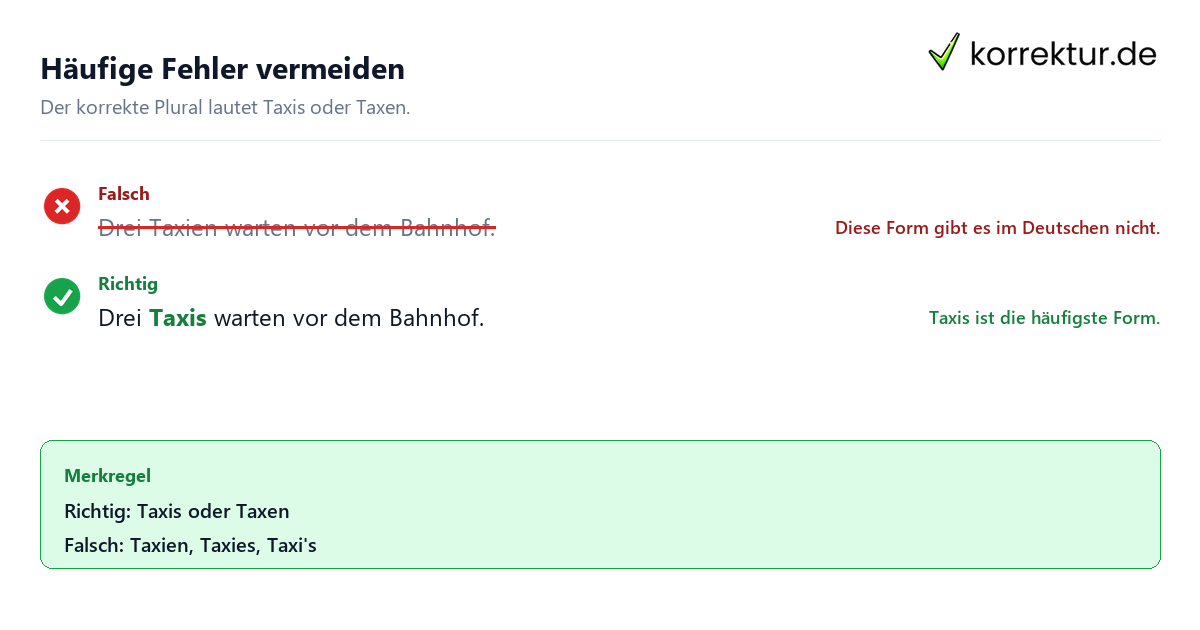 Häufige Fehler vermeiden

korrektur.de

Der korrekte Plural lautet Taxis oder Taxen.

Falsch
Drei Taxien warten vor dem Bahnhof.
Diese Form gibt es im Deutschen nicht.

Richtig
Drei Taxis warten vor dem Bahnhof.
Taxis ist die häufigste Form.

Merkregel
Richtig: Taxis oder Taxen
Falsch: Taxien, Taxies, Taxi's