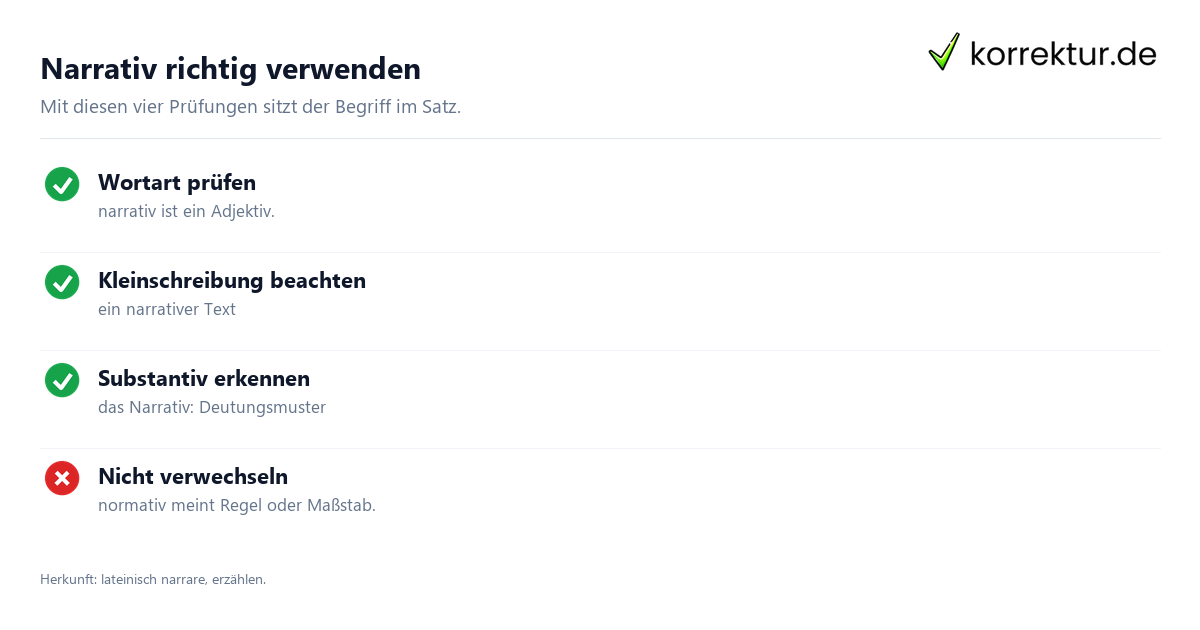 Narrativ richtig verwenden

korrektur.de

Mit diesen vier Prüfungen sitzt der Begriff im Satz.

Wortart prüfen
narrativ ist ein Adjektiv.

Kleinschreibung beachten
ein narrativer Text

Substantiv erkennen
das Narrativ: Deutungsmuster

Nicht verwechseln
normativ meint Regel oder Maßstab.

Herkunft: lateinisch narrare, erzählen.