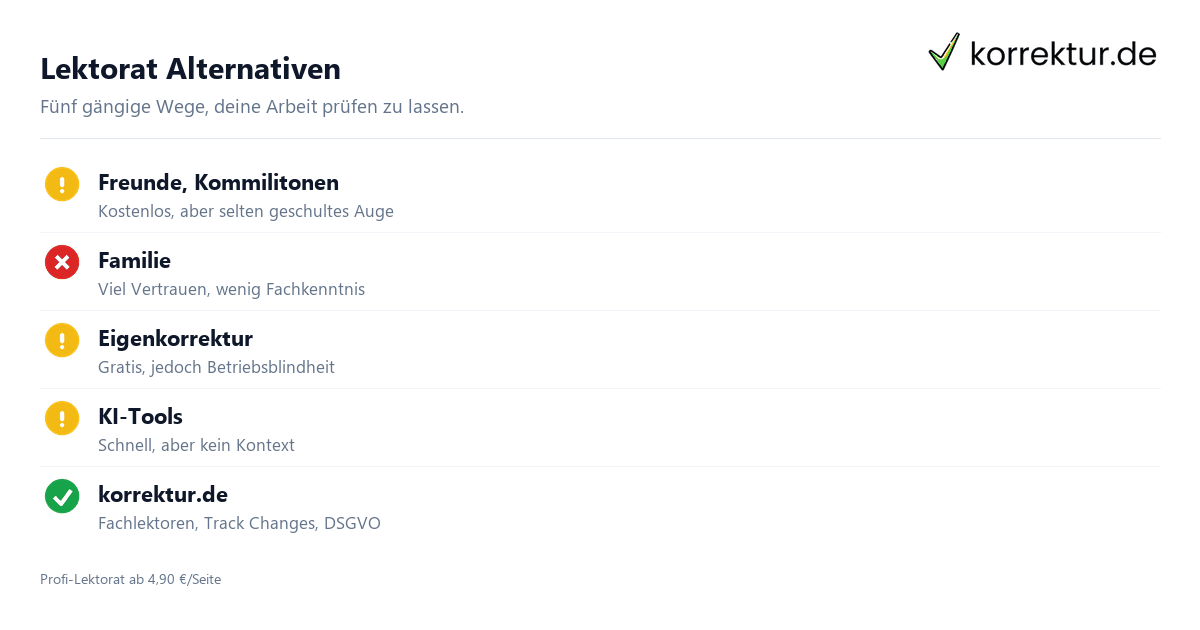 korrektur.de

Lektorat Alternativen

Fünf gängige Wege, deine Arbeit prüfen zu lassen.

Freunde, Kommilitonen
Kostenlos, aber selten geschultes Auge

Familie
Viel Vertrauen, wenig Fachkenntnis

Eigenkorrektur
Gratis, jedoch Betriebsblindheit

KI-Tools
Schnell, aber kein Kontext

korrektur.de
Fachlektoren, Track Changes, DSGVO

Profi-Lektorat ab 4,90 €/Seite