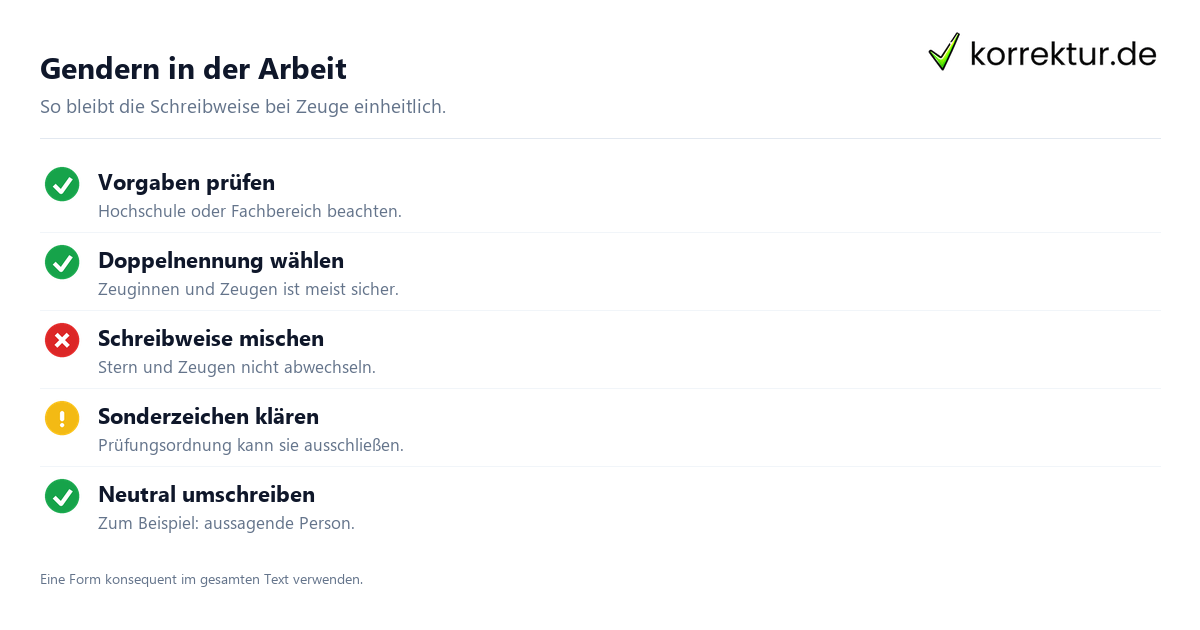 Gendern in der Arbeit

korrektur.de

So bleibt die Schreibweise bei Zeuge einheitlich.

Vorgaben prüfen
Hochschule oder Fachbereich beachten.

Doppelnennung wählen
Zeuginnen und Zeugen ist meist sicher.

Schreibweise mischen
Stern und Zeugen nicht abwechseln.

Sonderzeichen klären
Prüfungsordnung kann sie ausschließen.

Neutral umschreiben
Zum Beispiel: aussagende Person.

Eine Form konsequent im gesamten Text verwenden.