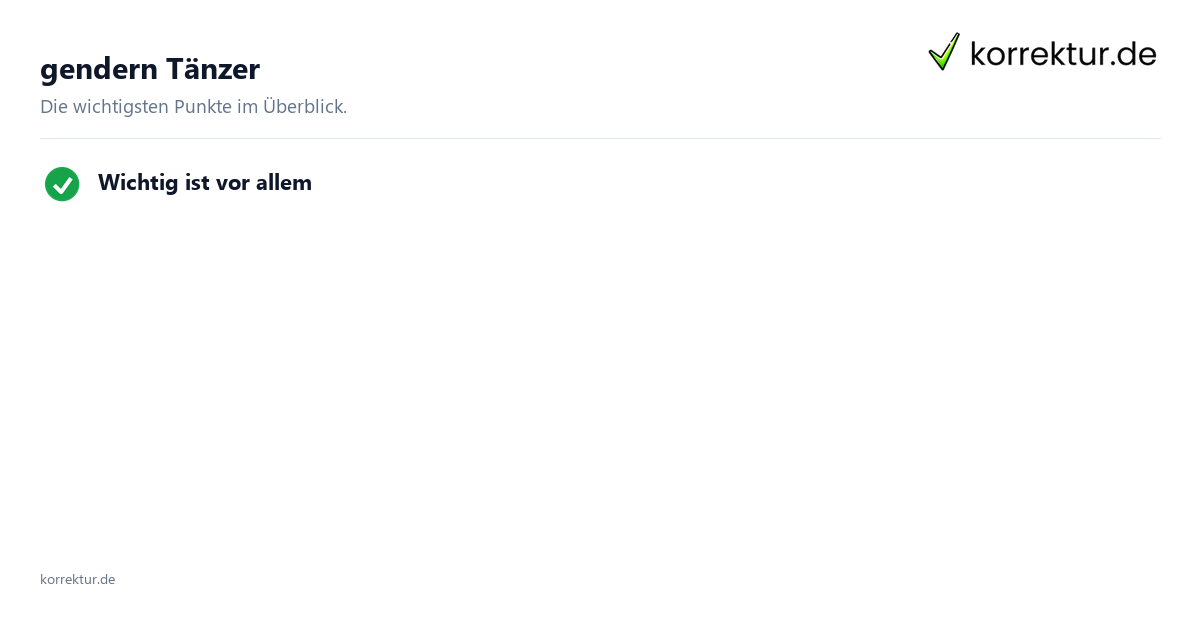 gendern Tänzer

korrektur.de

Die wichtigsten Punkte im Überblick.

Wichtig ist vor allem

korrektur.de