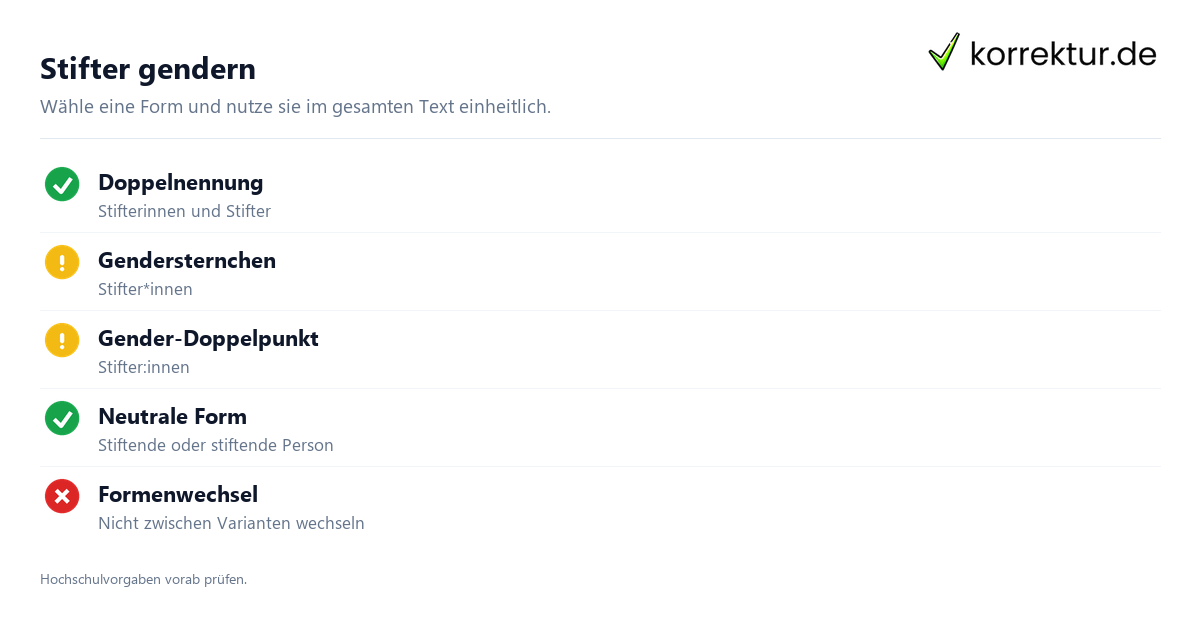 Stifter gendern

korrektur.de

Wähle eine Form und nutze sie im gesamten Text einheitlich.

Doppelnennung
Stifterinnen und Stifter

Gendersternchen
Stifter*innen

Gender-Doppelpunkt
Stifter:innen

Neutrale Form
Stiftende oder stiftende Person

Formenwechsel
Nicht zwischen Varianten wechseln

Hochschulvorgaben vorab prüfen.