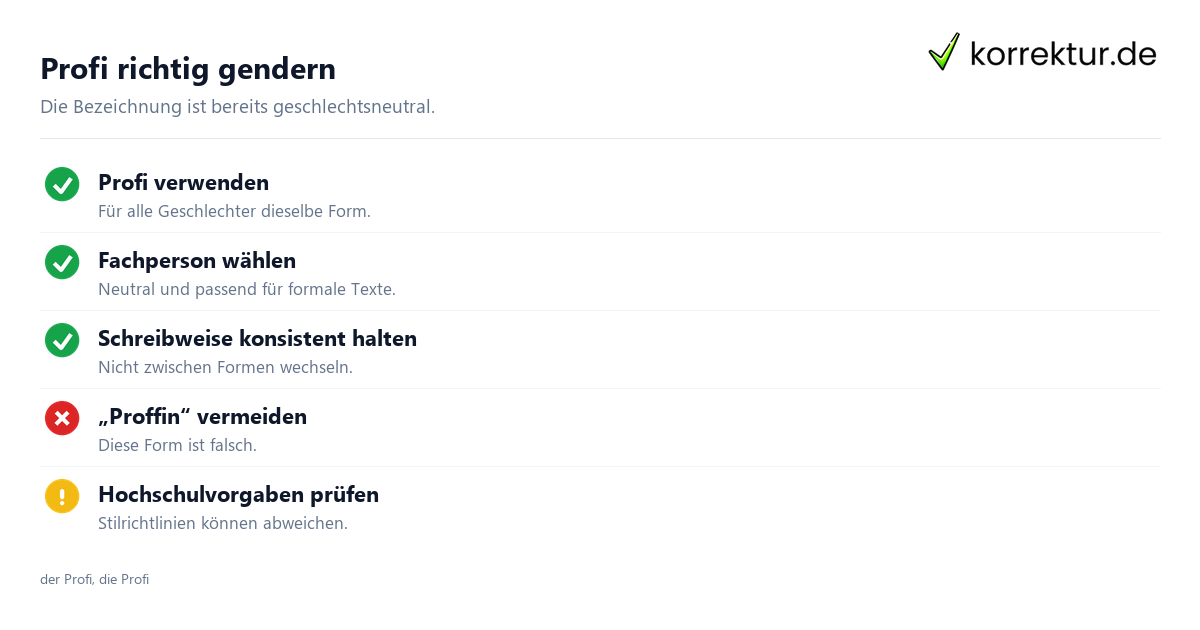 Profi richtig gendern

korrektur.de

Die Bezeichnung ist bereits geschlechtsneutral.

Profi verwenden
Für alle Geschlechter dieselbe Form.

Fachperson wählen
Neutral und passend für formale Texte.

Schreibweise konsistent halten
Nicht zwischen Formen wechseln.

„Proffin“ vermeiden
Diese Form ist falsch.

Hochschulvorgaben prüfen
Stilrichtlinien können abweichen.

der Profi, die Profi