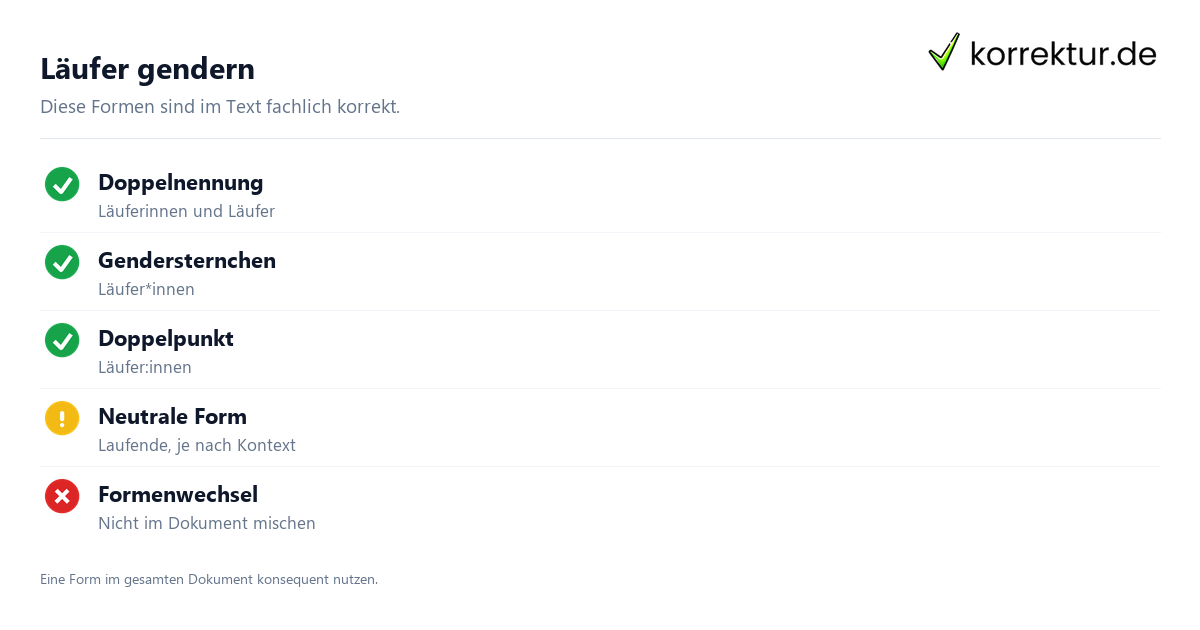 Läufer gendern

korrektur.de

Diese Formen sind im Text fachlich korrekt.

Doppelnennung
Läuferinnen und Läufer

Gendersternchen
Läufer*innen

Doppelpunkt
Läufer:innen

Neutrale Form
Laufende, je nach Kontext

Formenwechsel
Nicht im Dokument mischen

Eine Form im gesamten Dokument konsequent nutzen.