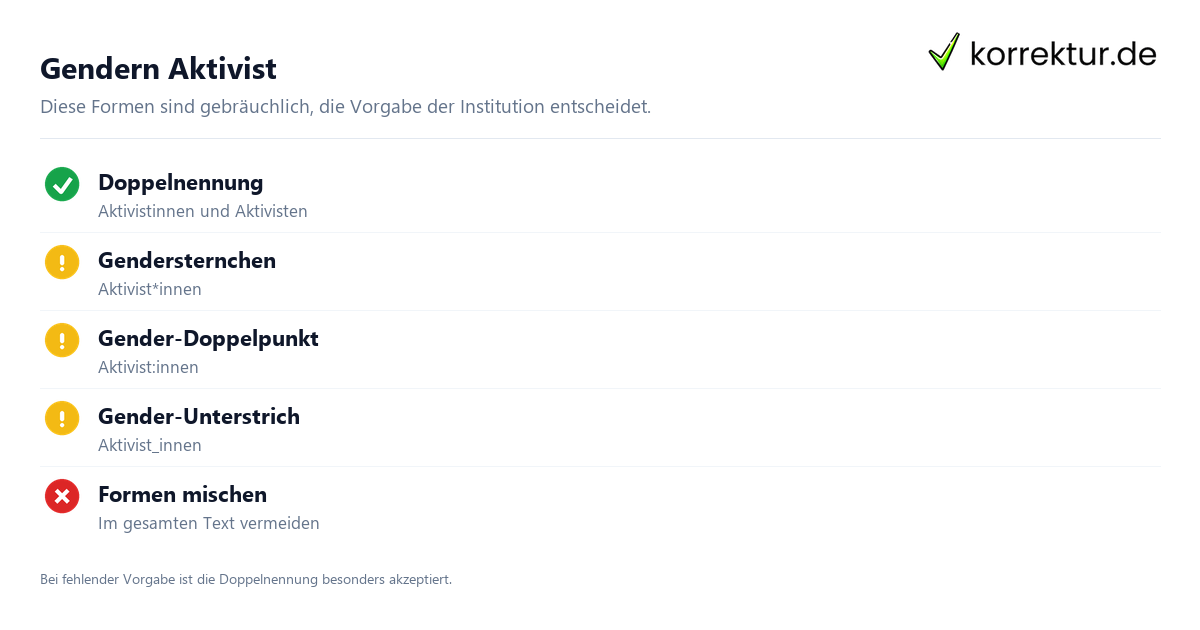 Gendern Aktivist

korrektur.de

Diese Formen sind gebräuchlich, die Vorgabe der Institution entscheidet.

Doppelnennung
Aktivistinnen und Aktivisten

Gendersternchen
Aktivist*innen

Gender-Doppelpunkt
Aktivist:innen

Gender-Unterstrich
Aktivist_innen

Formen mischen
Im gesamten Text vermeiden

Bei fehlender Vorgabe ist die Doppelnennung besonders akzeptiert.