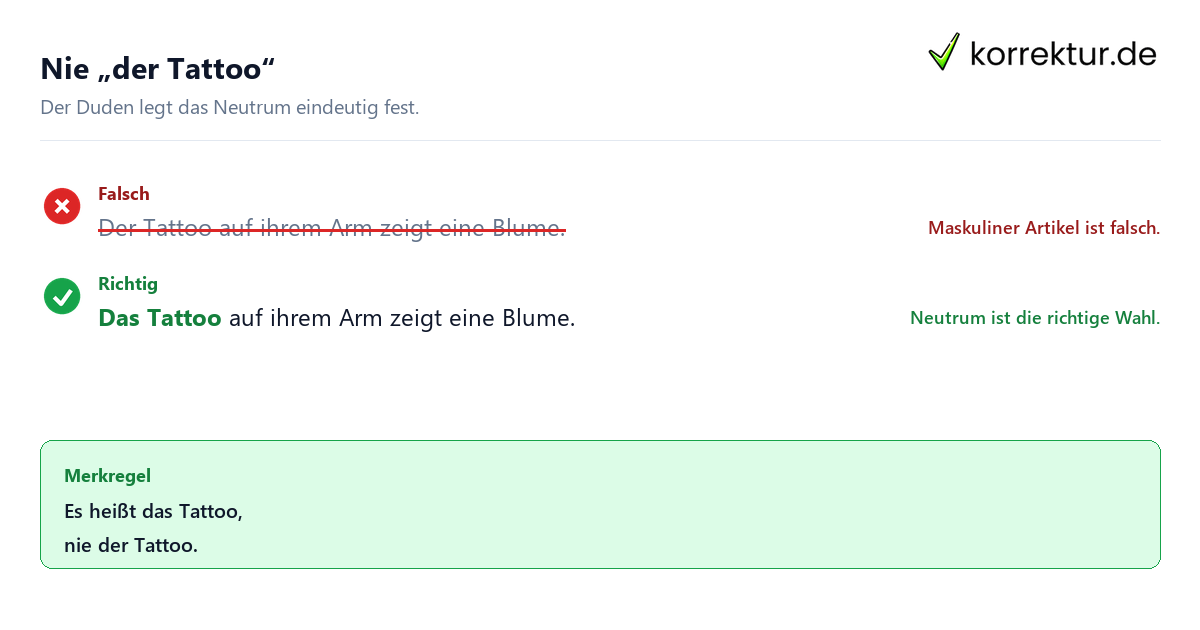 Nie „der Tattoo“

korrektur.de

Der Duden legt das Neutrum eindeutig fest.

Falsch

Der Tattoo auf ihrem Arm zeigt eine Blume.

Maskuliner Artikel ist falsch.

Richtig

Das Tattoo auf ihrem Arm zeigt eine Blume.

Neutrum ist die richtige Wahl.

Merkregel

Es heißt das Tattoo,
nie der Tattoo.